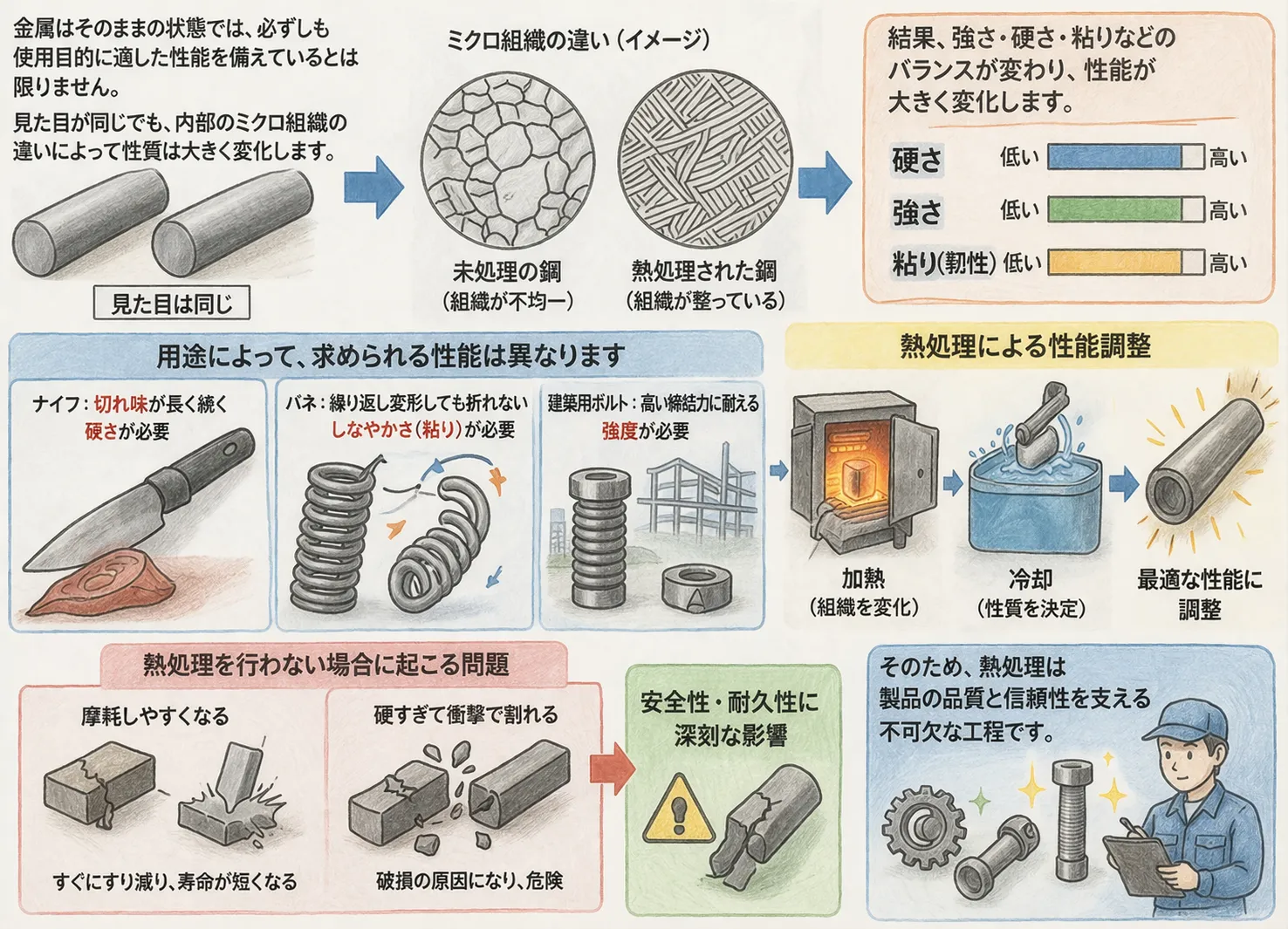 金属はそのままの状態では、必ずしも使用目的に適した性能を備えているとは限りません。

見た目が同じでも、内部のミクロ組織の違いによって性質は大きく変化します。

見た目は同じ

ミクロ組織の違い（イメージ）

未処理の鋼
（組織が不均一）

熱処理された鋼
（組織が整っている）

結果、強さ・硬さ・粘りなどのバランスが変わり、性能が大きく変化します。

硬さ 低い 高い
強さ 低い 高い
粘り(靭性) 低い 高い

用途によって、求められる性能は異なります

ナイフ：切れ味が長く続く
硬さが必要

バネ：繰り返し変形しても折れない
しなやかさ(粘り)が必要

建築用ボルト：高い締結力に耐える
強度が必要

熱処理による性能調整

加熱
（組織を変化）

冷却
（性質を決定）

最適な性能に調整

熱処理を行わない場合に起こる問題

摩耗しやすくなる

すぐにすり減り、寿命が短くなる

硬すぎて衝撃で割れる

破損の原因になり、危険

安全性・耐久性に深刻な影響

そのため、熱処理は製品の品質と信頼性を支える不可欠な工程です。