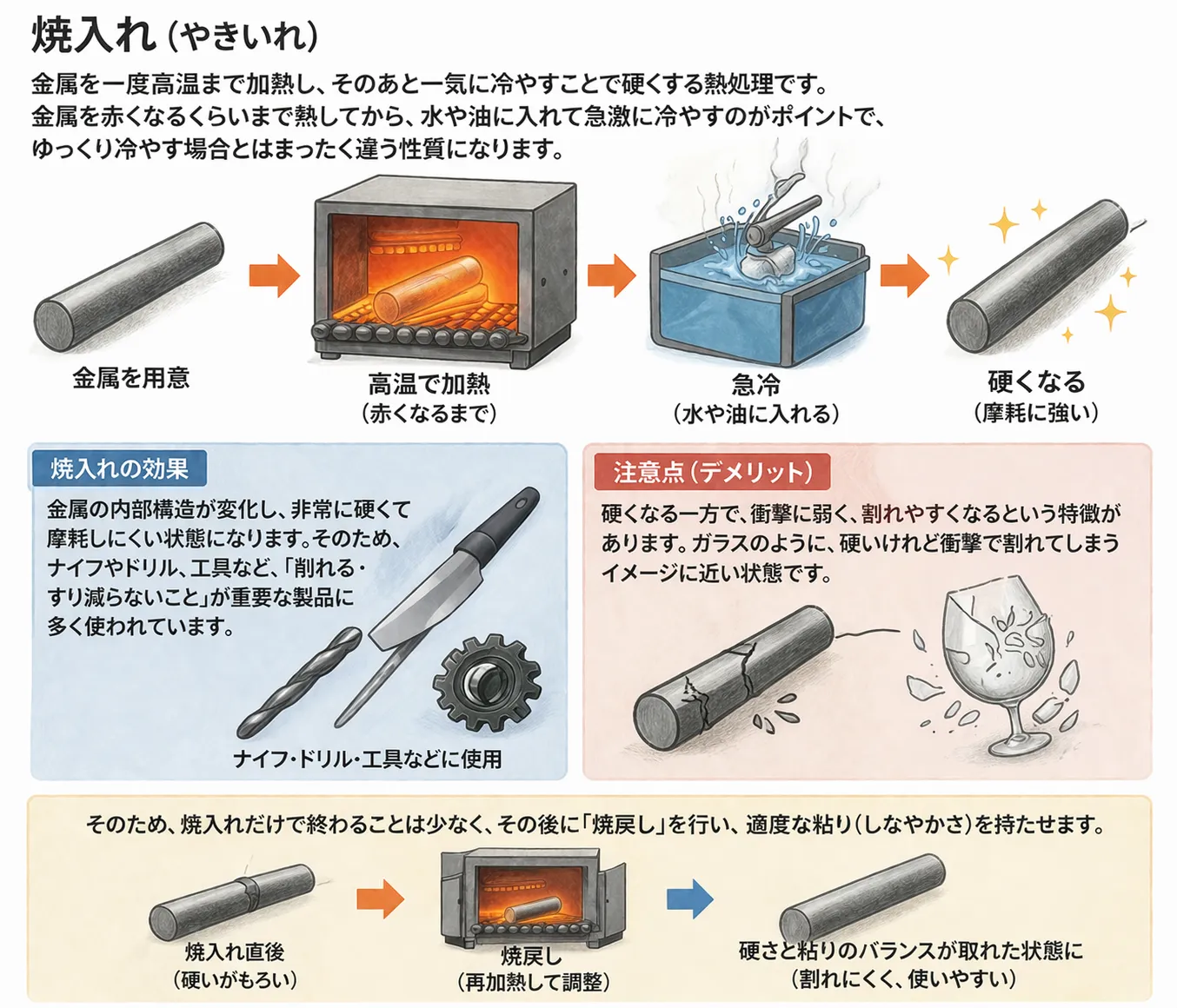 焼入れ（やきいれ）

金属を一度高温まで加熱し、そのあと一気に冷やすことで硬くする熱処理です。
金属を赤くなるくらいまで熱してから、水や油に入れて急激に冷やすのがポイントで、
ゆっくり冷やす場合とはまったく違う性質になります。

金属を用意

高温で加熱
（赤くなるまで）

急冷
（水や油に入れる）

硬くなる
（摩耗に強い）

焼入れの効果

金属の内部構造が変化し、非常に硬くて摩耗しにくい状態になります。そのため、ナイフやドリル、工具など、「削れる・すり減らないこと」が重要な製品に多く使われています。

ナイフ・ドリル・工具などに使用

注意点（デメリット）

硬くなる一方で、衝撃に弱く、割れやすくなるという特徴があります。ガラスのように、硬いけれど衝撃で割れてしまうイメージに近い状態です。

そのため、焼入れだけで終わることは少なく、その後に「焼戻し」を行い、適度な粘り（しなやかさ）を持たせます。

焼入れ直後
（硬いがもろい）

焼戻し
（再加熱して調整）

硬さと粘りのバランスが取れた状態に
（割れにくく、使いやすい）