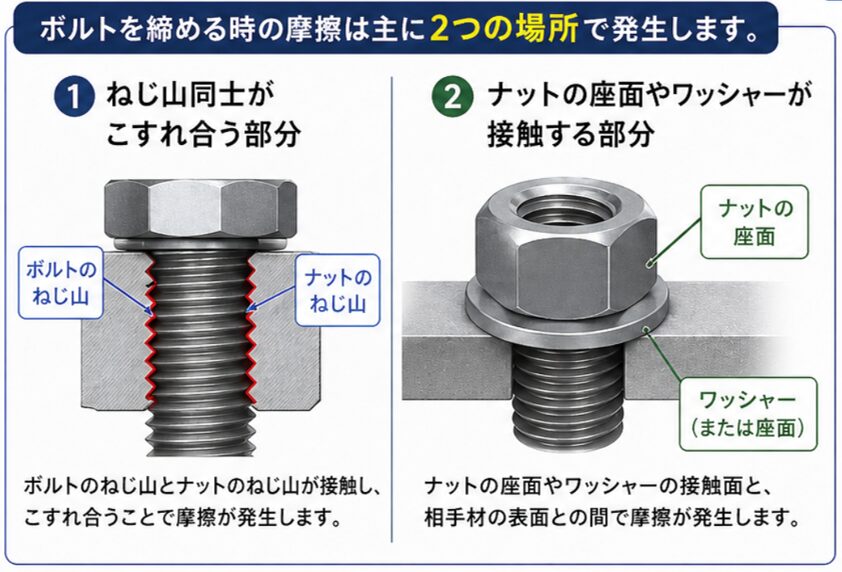 ボルトを締める時の摩擦は主に2つの場所で発生します。

1 ねじ山同士がこすれ合う部分

ボルトのねじ山

ナットのねじ山

ボルトのねじ山とナットのねじ山が接触し、こすれ合うことで摩擦が発生します。

2 ナットの座面やワッシャーが接触する部分

ナットの座面

ワッシャー（または座面）

ナットの座面やワッシャーの接触面と、相手材の表面との間で摩擦が発生します。